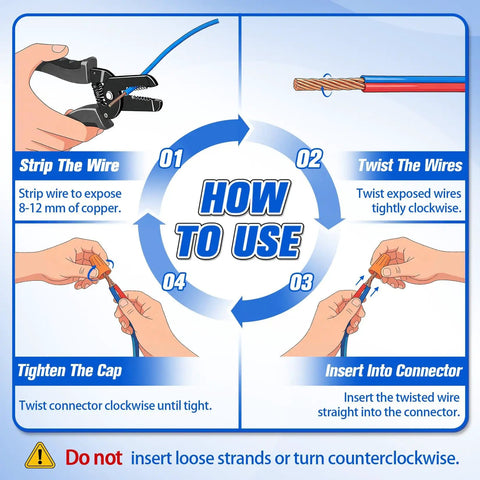 HOW TO USE

01
Strip The Wire
Strip wire to expose 8-12 mm of copper.

02
Twist The Wires
Twist exposed wires tightly clockwise.

03
Insert Into Connector
Insert the twisted wire straight into the connector.

04
Tighten The Cap
Twist connector clockwise until tight.

Do not insert loose strands or turn counterclockwise.