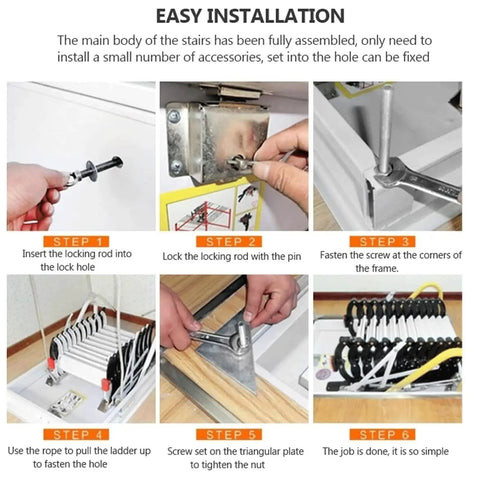 EASY INSTALLATION

The main body of the stairs has been fully assembled, only need to install a small number of accessories, set into the hole can be fixed

STEP 1
Insert the locking rod into the lock hole

STEP 2
Lock the locking rod with the pin

STEP 3
Fasten the screw at the corners of the frame.

STEP 4
Use the rope to pull the ladder up to fasten the hole

STEP 5
Screw set on the triangular plate to tighten the nut

STEP 6
The job is done, it is so simple