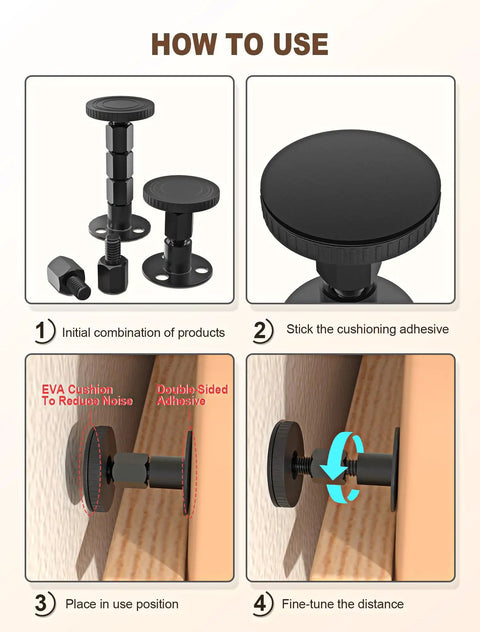 HOW TO USE

1 Initial combination of products

2 Stick the cushioning adhesive

EVA Cushion To Reduce Noise

Double-Sided Adhesive

3 Place in use position

4 Fine-tune the distance