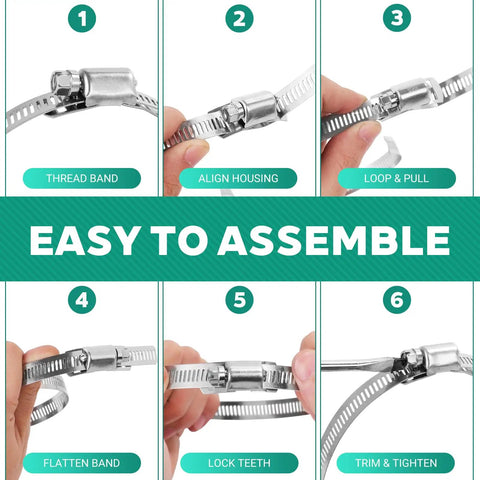 1

THREAD BAND

2

ALIGN HOUSING

3

LOOP & PULL

EASY TO ASSEMBLE

4

FLATTEN BAND

5

LOCK TEETH

6

TRIM & TIGHTEN