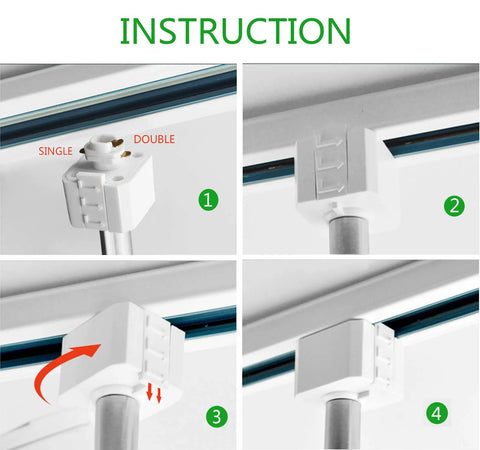 INSTRUCTION

SINGLE

DOUBLE

1

2

3

4