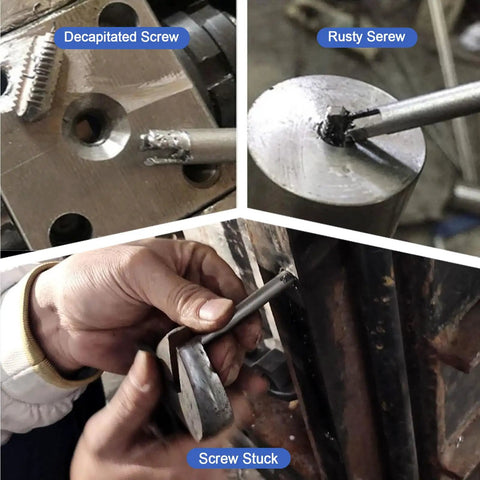 Decapitated Screw

Rusty Serew

Screw Stuck