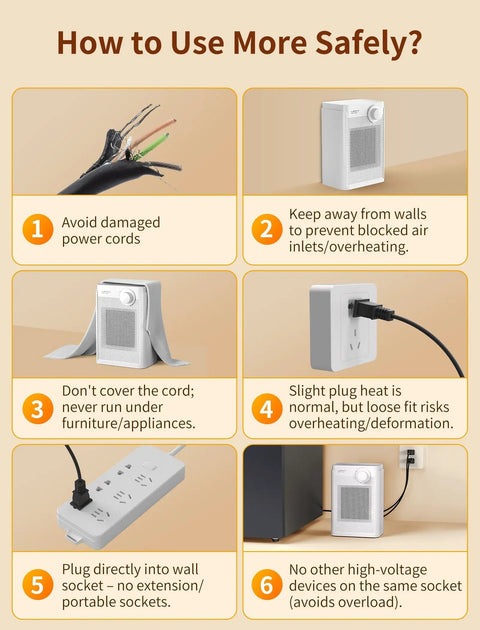 How to Use More Safely?

1 Avoid damaged power cords

2 Keep away from walls to prevent blocked air inlets/overheating.

3 Don't cover the cord; never run under furniture/appliances.

4 Slight plug heat is normal, but loose fit risks overheating/deformation.

5 Plug directly into wall socket – no extension/ portable sockets.

6 No other high-voltage devices on the same socket (avoids overload).