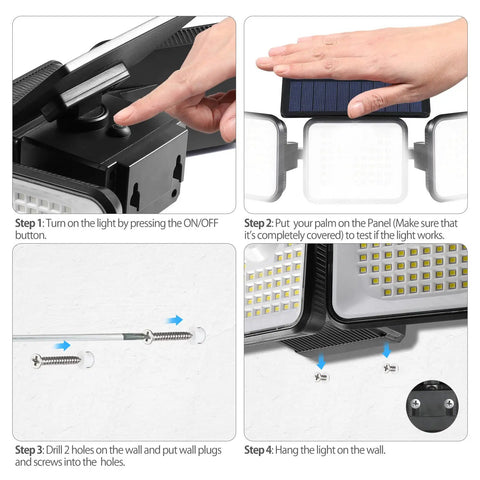 Step 1: Turn on the light by pressing the ON/OFF button.

Step 2: Put your palm on the Panel (Make sure that it's completely covered) to test if the light works.

Step 3: Drill 2 holes on the wall and put wall plugs and screws into the holes.

Step 4: Hang the light on the wall.