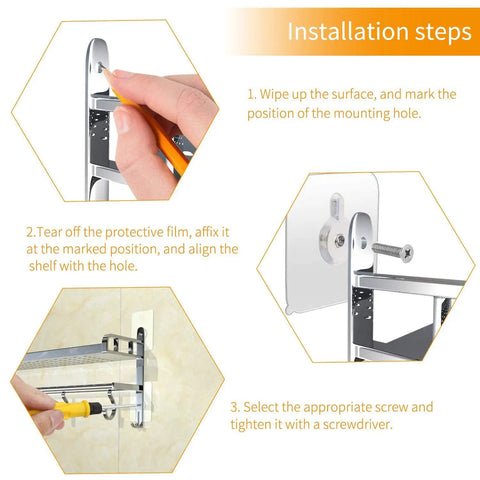 Installation steps

1. Wipe up the surface, and mark the position of the mounting hole.

2.Tear off the protective film, affix it at the marked position, and align the shelf with the hole.

3. Select the appropriate screw and tighten it with a screwdriver.