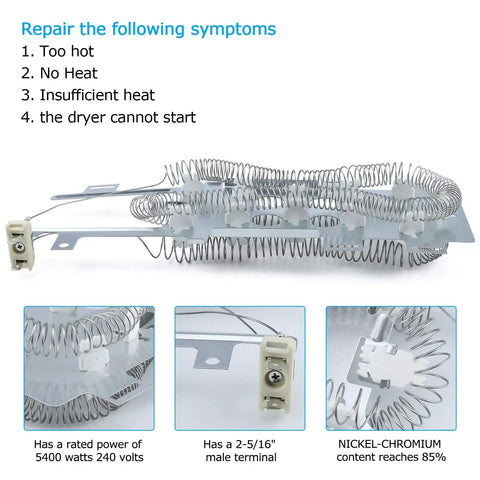 Repair the following symptoms
1. Too hot
2. No Heat
3. Insufficient heat
4. the dryer cannot start

Has a rated power of 5400 watts 240 volts

Has a 2-5/16" male terminal

NICKEL-CHROMIUM content reaches 85%