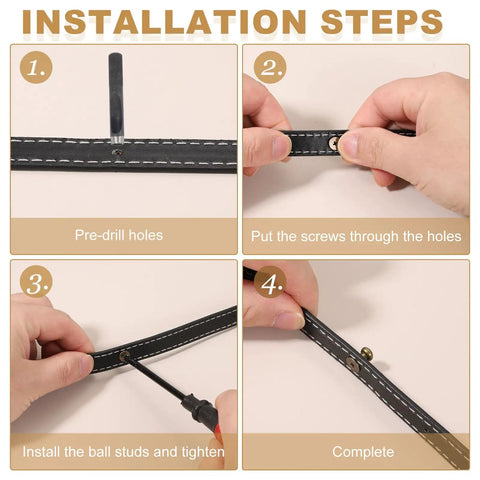 INSTALLATION STEPS

1.

Pre-drill holes

2.

Put the screws through the holes

3.

Install the ball studs and tighten

4.

Complete