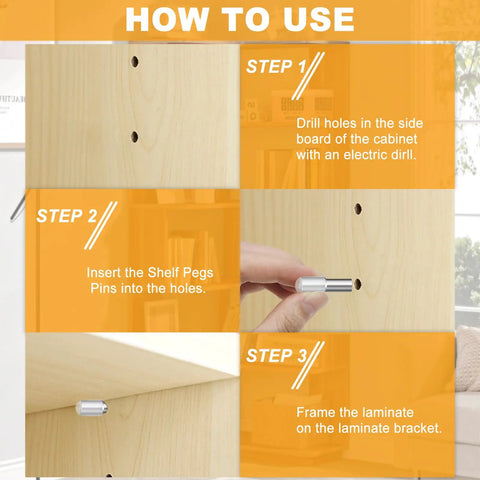 HOW TO USE

STEP 1

Drill holes in the side board of the cabinet with an electric dirll.

STEP 2

Insert the Shelf Pegs Pins into the holes.

STEP 3

Frame the laminate on the laminate bracket.