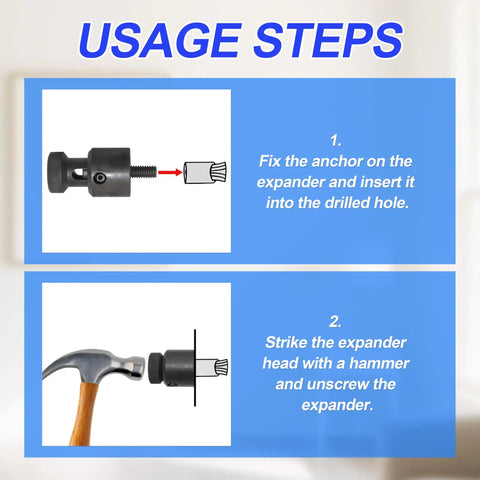 USAGE STEPS

1.
Fix the anchor on the expander and insert it into the drilled hole.

2.
Strike the expander head with a hammer and unscrew the expander.