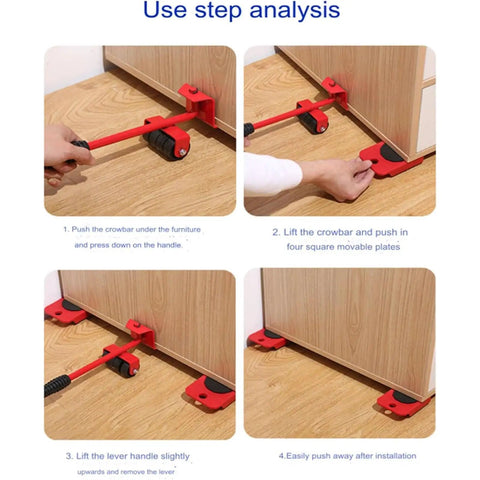 Use step analysis

1. Push the crowbar under the furniture and press down on the handle.

2. Lift the crowbar and push in four square movable plates

3. Lift the lever handle slightly upwards and remove the lever

4.Easily push away after installation