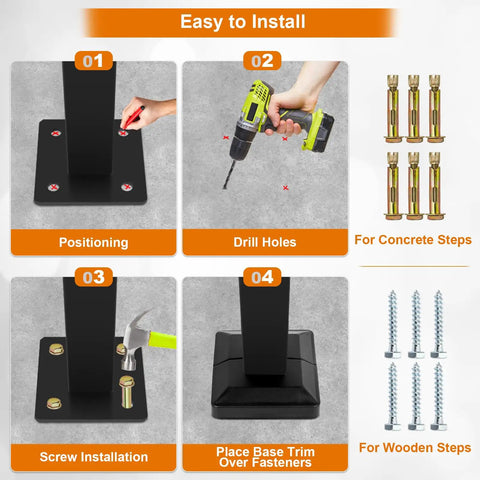 Easy to Install

01

Positioning

02

Drill Holes

For Concrete Steps

03

Screw Installation

04

Place Base Trim Over Fasteners

For Wooden Steps