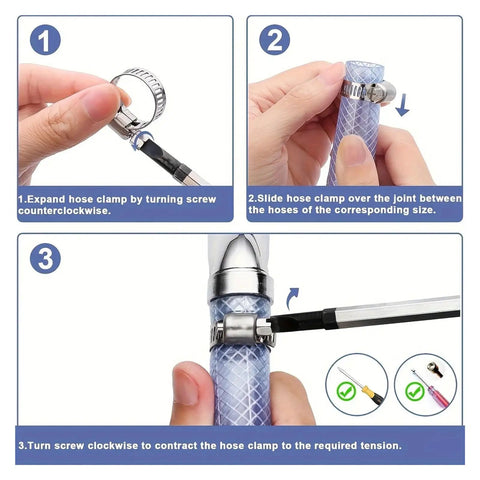 1

1.Expand hose clamp by turning screw counterclockwise.

2

2.Slide hose clamp over the joint between the hoses of the corresponding size.

3

3.Turn screw clockwise to contract the hose clamp to the required tension.