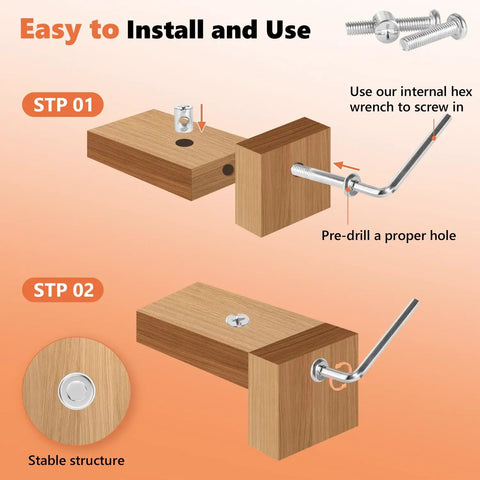 Easy to Install and Use

STP 01

Use our internal hex wrench to screw in

Pre-drill a proper hole

STP 02

Stable structure