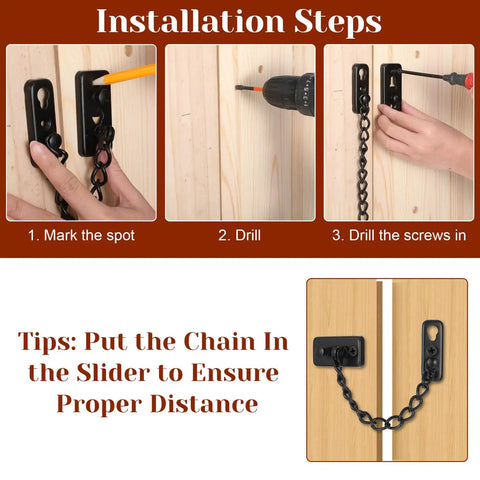 Installation Steps

1. Mark the spot

2. Drill

3. Drill the screws in

Tips: Put the Chain In the Slider to Ensure Proper Distance