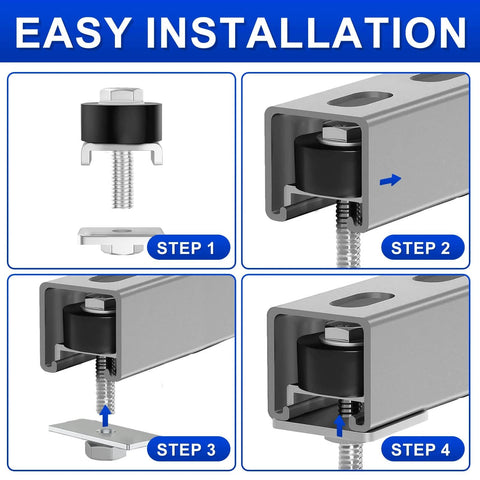 EASY INSTALLATION

STEP 1

STEP 2

STEP 3

STEP 4