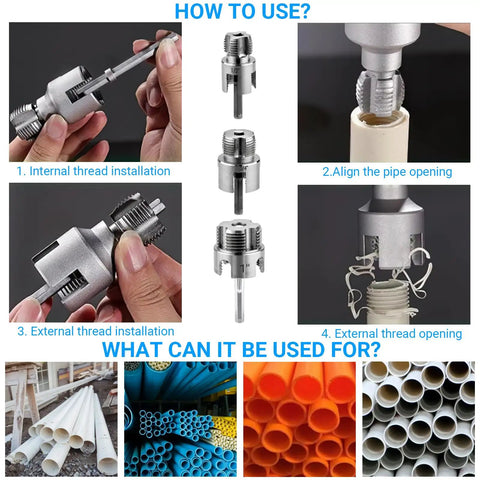 HOW TO USE?

1. Internal thread installation

2.Align the pipe opening

3. External thread installation

4. External thread opening

WHAT CAN IT BE USED FOR?