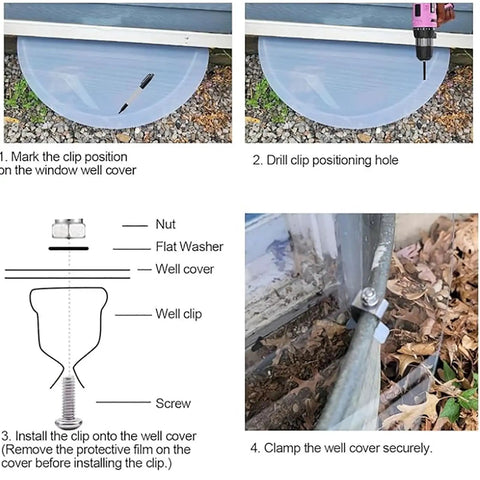 1. Mark the clip position on the window well cover

2. Drill clip positioning hole

Nut

Flat Washer

Well cover

Well clip

Screw

3. Install the clip onto the well cover (Remove the protective film on the cover before installing the clip.)

4. Clamp the well cover securely.