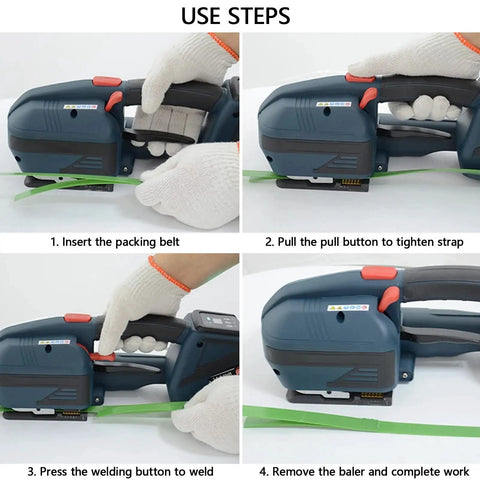 USE STEPS

1. Insert the packing belt

2. Pull the pull button to tighten strap

3. Press the welding button to weld

4. Remove the baler and complete work