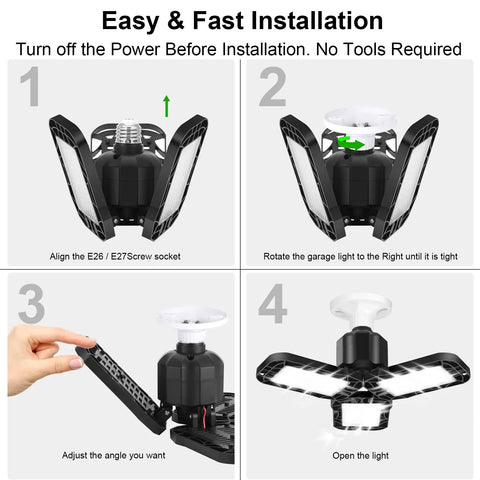 Easy & Fast Installation

Turn off the Power Before Installation. No Tools Required

1

Align the E26 / E27Screw socket

2

Rotate the garage light to the Right until it is tight

3

Adjust the angle you want

4

Open the light