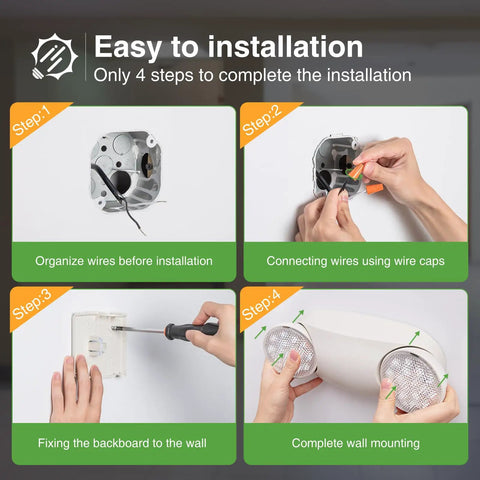 Easy to installation
Only 4 steps to complete the installation

Step:1
Organize wires before installation

Step:2
Connecting wires using wire caps

Step:3
Fixing the backboard to the wall

Step:4
Complete wall mounting