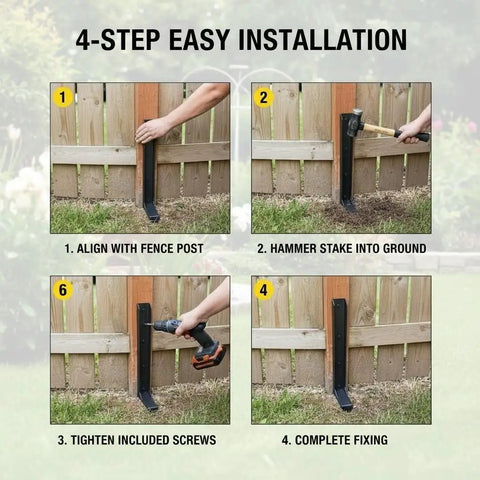 4-STEP EASY INSTALLATION

1

1. ALIGN WITH FENCE POST

2

2. HAMMER STAKE INTO GROUND

6

3. TIGHTEN INCLUDED SCREWS

4

4. COMPLETE FIXING