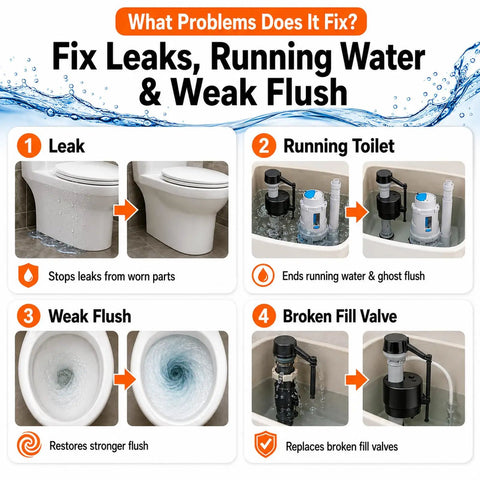 What Problems Does It Fix?

Fix Leaks, Running Water & Weak Flush

1 Leak

Stops leaks from worn parts

2 Running Toilet

Ends running water & ghost flush

3 Weak Flush

Restores stronger flush

4 Broken Fill Valve

Replaces broken fill valves