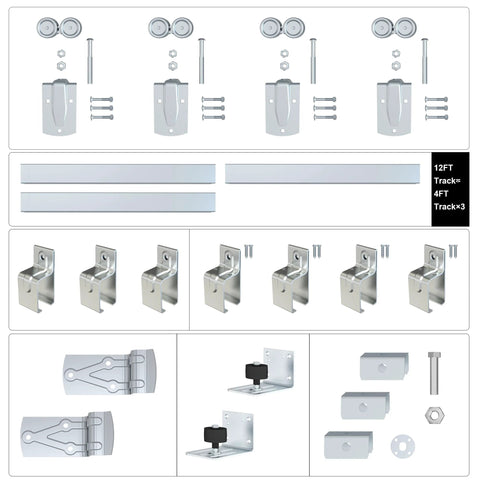 12FT Track= 4FT Track×3