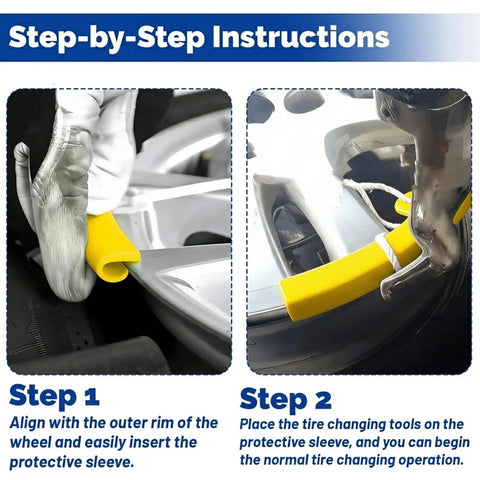 Step-by-Step Instructions

Step 1
Align with the outer rim of the wheel and easily insert the protective sleeve.

Step 2
Place the tire changing tools on the protective sleeve, and you can begin the normal tire changing operation.