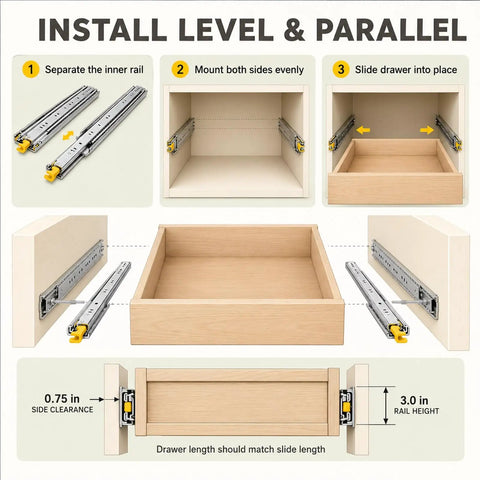 INSTALL LEVEL & PARALLEL

1 Separate the inner rail

2 Mount both sides evenly

3 Slide drawer into place

0.75 in
SIDE CLEARANCE

3.0 in
RAIL HEIGHT

Drawer length should match slide length