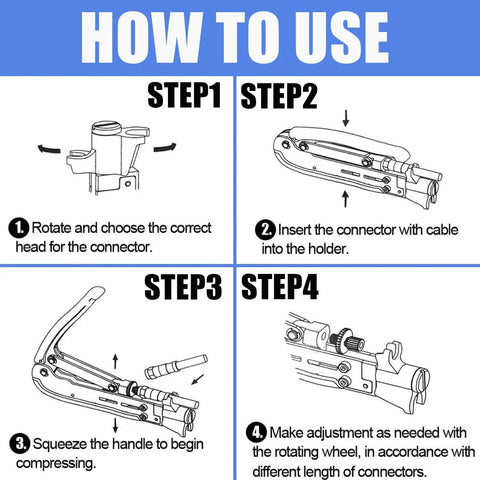 HOW TO USE

STEP1

1. Rotate and choose the correct head for the connector.

STEP2

2. Insert the connector with cable into the holder.

STEP3

3. Squeeze the handle to begin compressing.

STEP4

4. Make adjustment as needed with the rotating wheel, in accordance with different length of connectors.