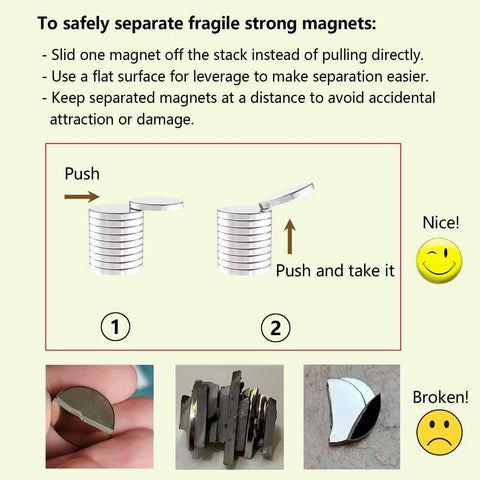 To safely separate fragile strong magnets:

- Slid one magnet off the stack instead of pulling directly.
- Use a flat surface for leverage to make separation easier.
- Keep separated magnets at a distance to avoid accidental attraction or damage.

Push

Push and take it

1

2

Nice!

Broken!