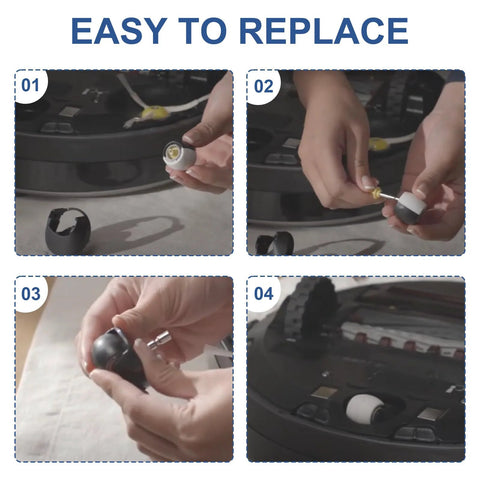 EASY TO REPLACE

01

02

03

04