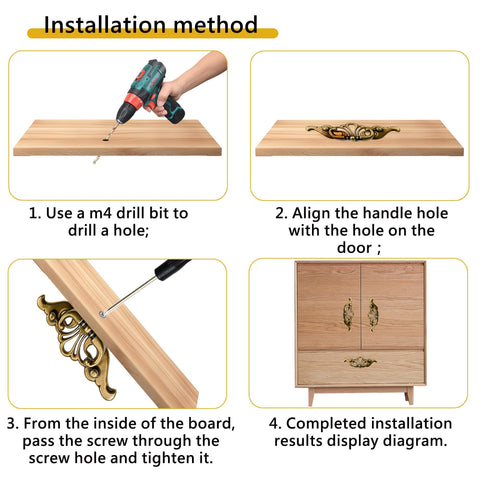 Installation method

1. Use a m4 drill bit to drill a hole;

2. Align the handle hole with the hole on the door ;

3. From the inside of the board, pass the screw through the screw hole and tighten it.

4. Completed installation results display diagram.