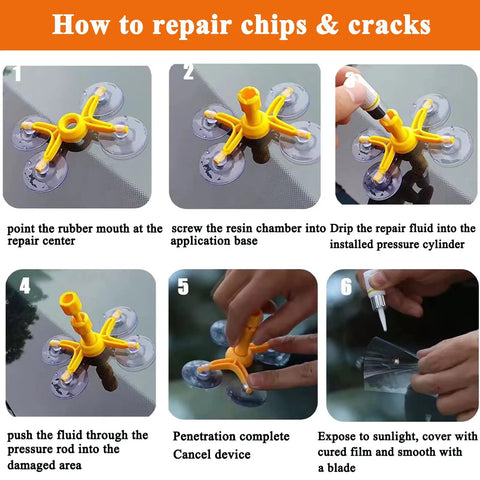 How to repair chips & cracks

1

point the rubber mouth at the repair center

2

screw the resin chamber into application base

3

Drip the repair fluid into the installed pressure cylinder

4

push the fluid through the pressure rod into the damaged area

5

Penetration complete
Cancel device

6

Expose to sunlight, cover with cured film and smooth with a blade