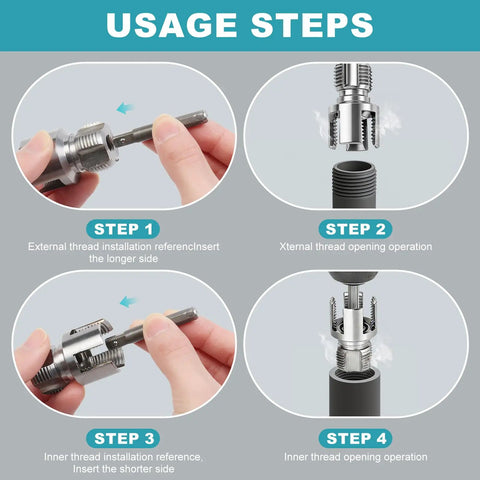 USAGE STEPS

STEP 1
External thread installation referencInsert the longer side

STEP 2
Xternal thread opening operation

STEP 3
Inner thread installation reference, Insert the shorter side

STEP 4
Inner thread opening operation