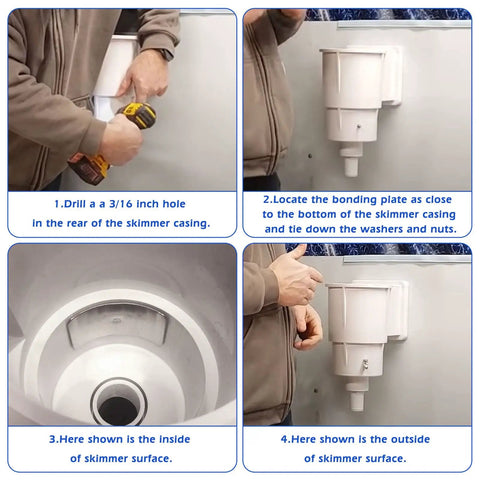 1.Drill a a 3/16 inch hole in the rear of the skimmer casing.

2.Locate the bonding plate as close to the bottom of the skimmer casing and tie down the washers and nuts.

3.Here shown is the inside of skimmer surface.

4.Here shown is the outside of skimmer surface.