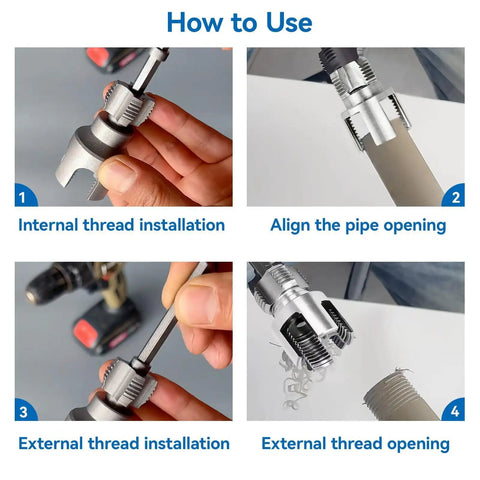 How to Use

1

Internal thread installation

2

Align the pipe opening

3

External thread installation

4

External thread opening