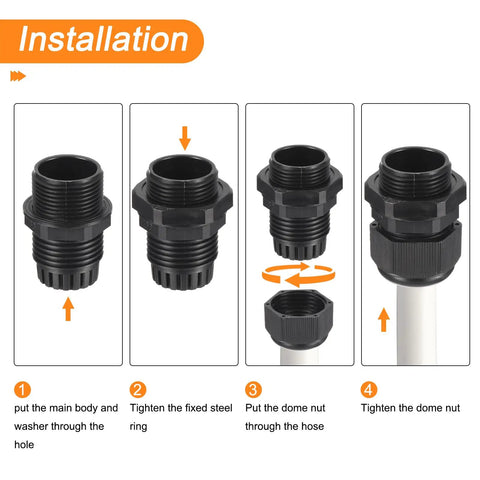 Installation

1
put the main body and washer through the hole

2
Tighten the fixed steel ring

3
Put the dome nut through the hose

4
Tighten the dome nut