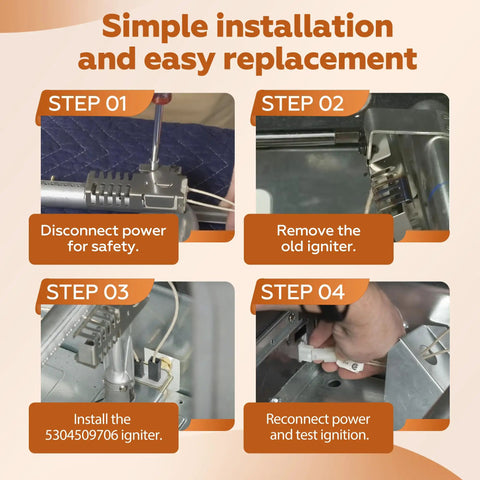 Simple installation and easy replacement

STEP 01

Disconnect power for safety.

STEP 02

Remove the old igniter.

STEP 03

Install the 5304509706 igniter.

STEP 04

Reconnect power and test ignition.