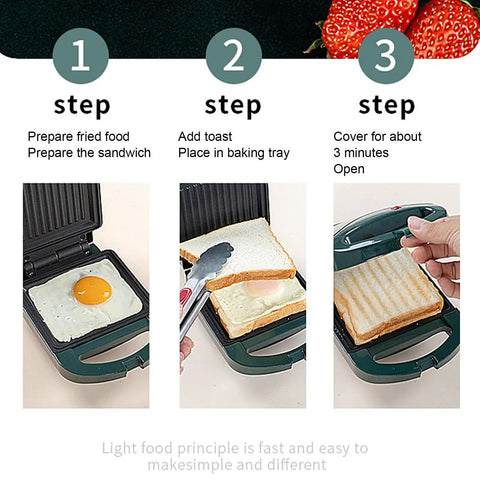 1
step
Prepare fried food
Prepare the sandwich

2
step
Add toast
Place in baking tray

3
step
Cover for about
3 minutes
Open

Light food principle is fast and easy to makesimple and different