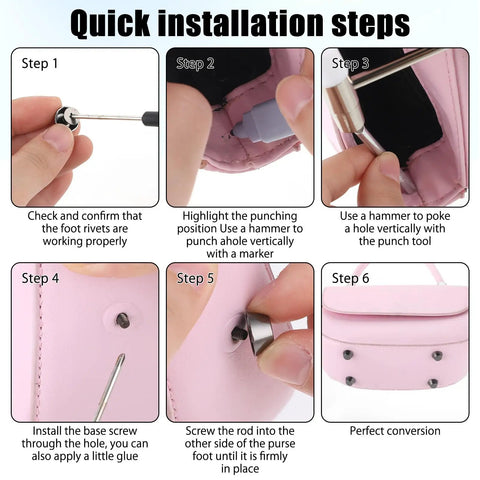 Quick installation steps

Step 1

Check and confirm that the foot rivets are working properly

Step 2

Highlight the punching position Use a hammer to punch ahole vertically with a marker

Step 3

Use a hammer to poke a hole vertically with the punch tool

Step 4

Install the base screw through the hole, you can also apply a little glue

Step 5

Screw the rod into the other side of the purse foot until it is firmly in place

Step 6

Perfect conversion