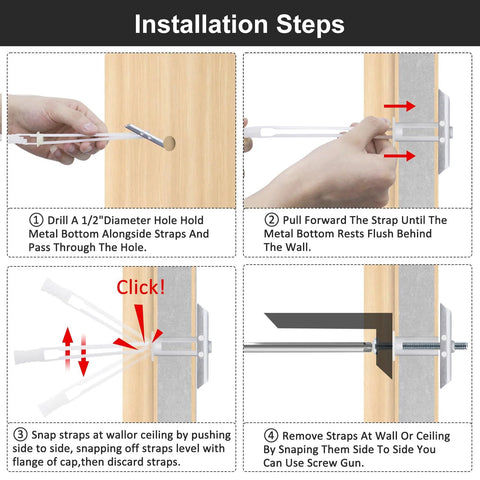 Installation Steps

① Drill A 1/2"Diameter Hole Hold Metal Bottom Alongside Straps And Pass Through The Hole.

② Pull Forward The Strap Until The Metal Bottom Rests Flush Behind The Wall.

Click!

③ Snap straps at wallor ceiling by pushing side to side, snapping off straps level with flange of cap,then discard straps.

④ Remove Straps At Wall Or Ceiling By Snaping Them Side To Side You Can Use Screw Gun.