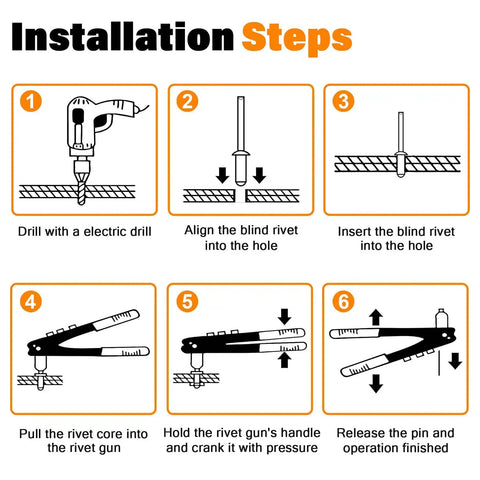 Installation Steps

1

Drill with a electric drill

2

Align the blind rivet into the hole

3

Insert the blind rivet into the hole

4

Pull the rivet core into the rivet gun

5

Hold the rivet gun's handle and crank it with pressure

6

Release the pin and operation finished