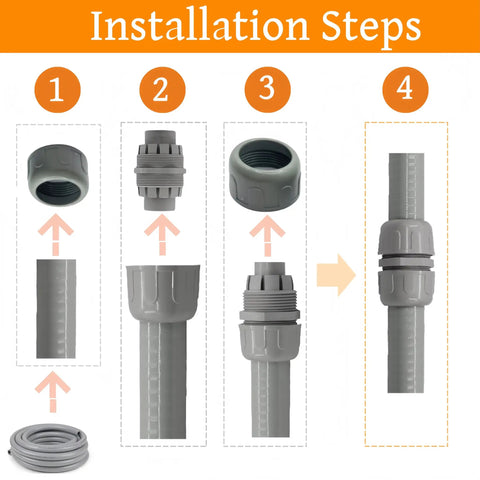 Installation Steps

1

2

3

4