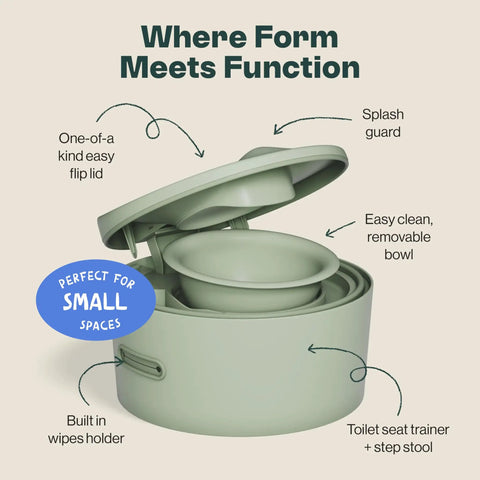 Where Form Meets Function

One-of-a kind easy flip lid

Splash guard

Easy clean, removable bowl

PERFECT FOR SMALL SPACES

Built in wipes holder

Toilet seat trainer + step stool