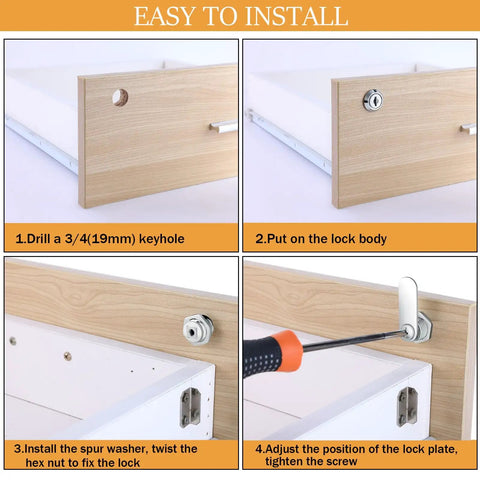 EASY TO INSTALL

1.Drill a 3/4(19mm) keyhole

2.Put on the lock body

3.Install the spur washer, twist the hex nut to fix the lock

4.Adjust the position of the lock plate, tighten the screw