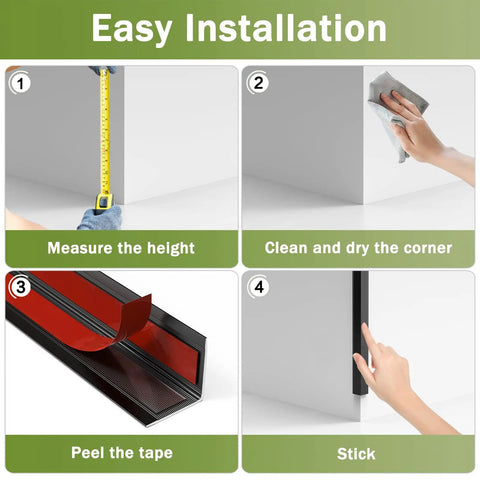 Easy Installation

1

Measure the height

2

Clean and dry the corner

3

Peel the tape

4

Stick