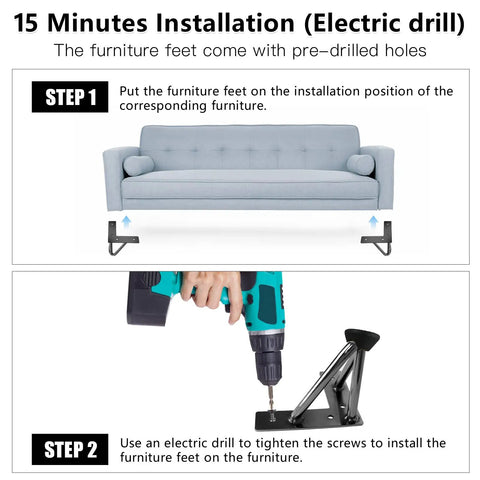 15 Minutes Installation (Electric drill)
The furniture feet come with pre–drilled holes

STEP 1
Put the furniture feet on the installation position of the corresponding furniture.

STEP 2
Use an electric drill to tighten the screws to install the furniture feet on the furniture.