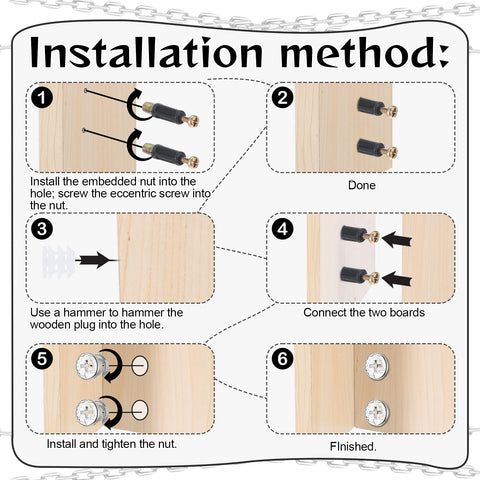 Installation method:

1

Install the embedded nut into the hole; screw the eccentric screw into the nut.

2

Done

3

Use a hammer to hammer the wooden plug into the hole.

4

Connect the two boards

5

Install and tighten the nut.

6

FInished.