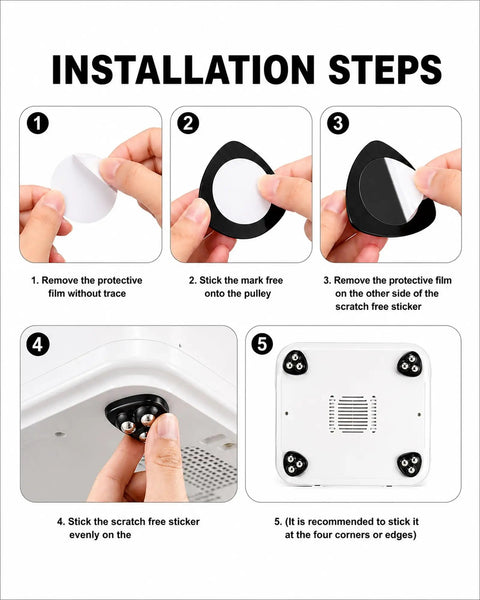 INSTALLATION STEPS

1

2

3

1. Remove the protective film without trace

2. Stick the mark free onto the pulley

3. Remove the protective film on the other side of the scratch free sticker

4

5

4. Stick the scratch free sticker evenly on the

5. (It is recommended to stick it at the four corners or edges)